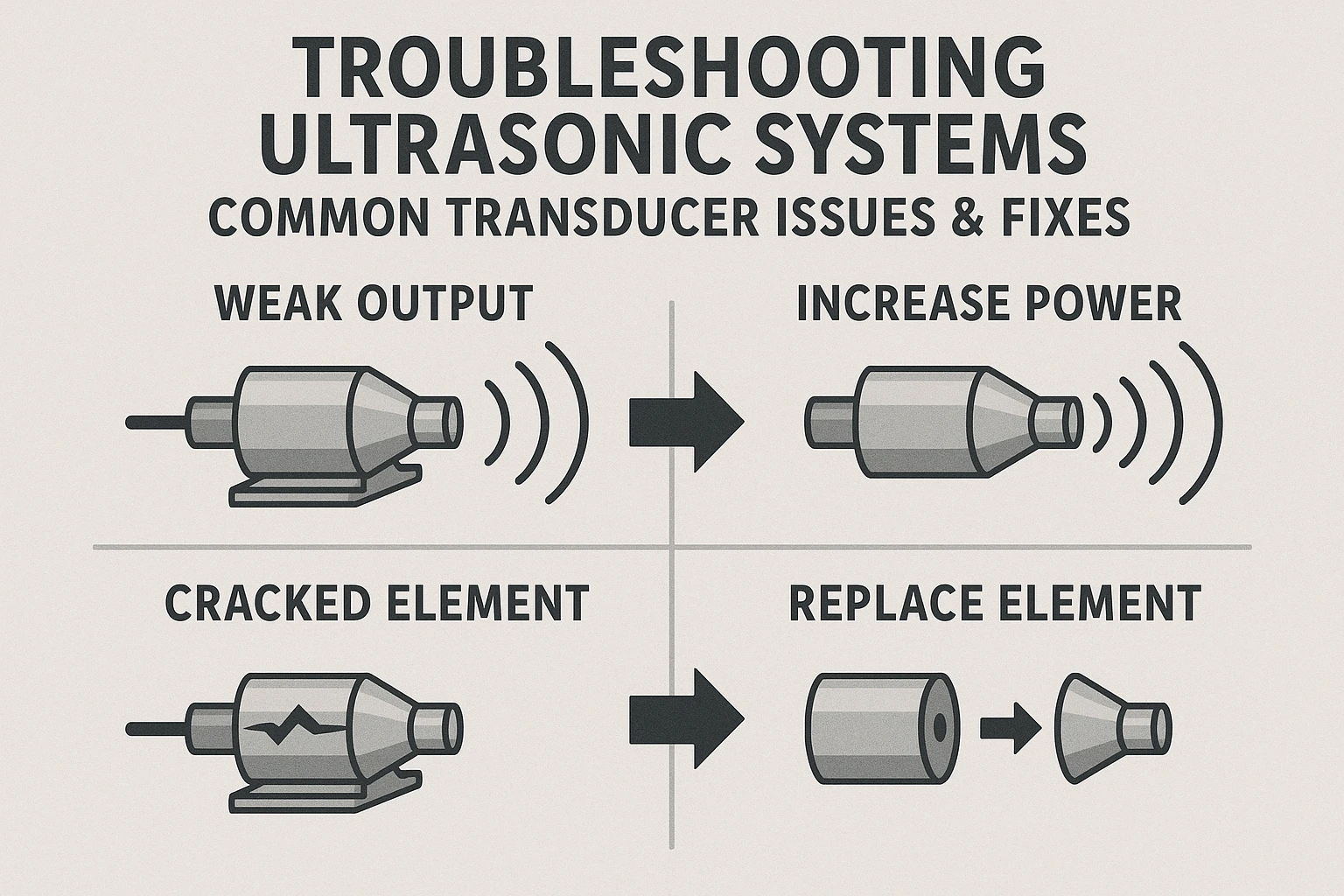 TROUBLESHOOTING ULTRASONIC SYSTEMS
COMMON TRANSDUCER ISSUES & FIXES

WEAK OUTPUT

INCREASE POWER

CRACKED ELEMENT

REPLACE ELEMENT